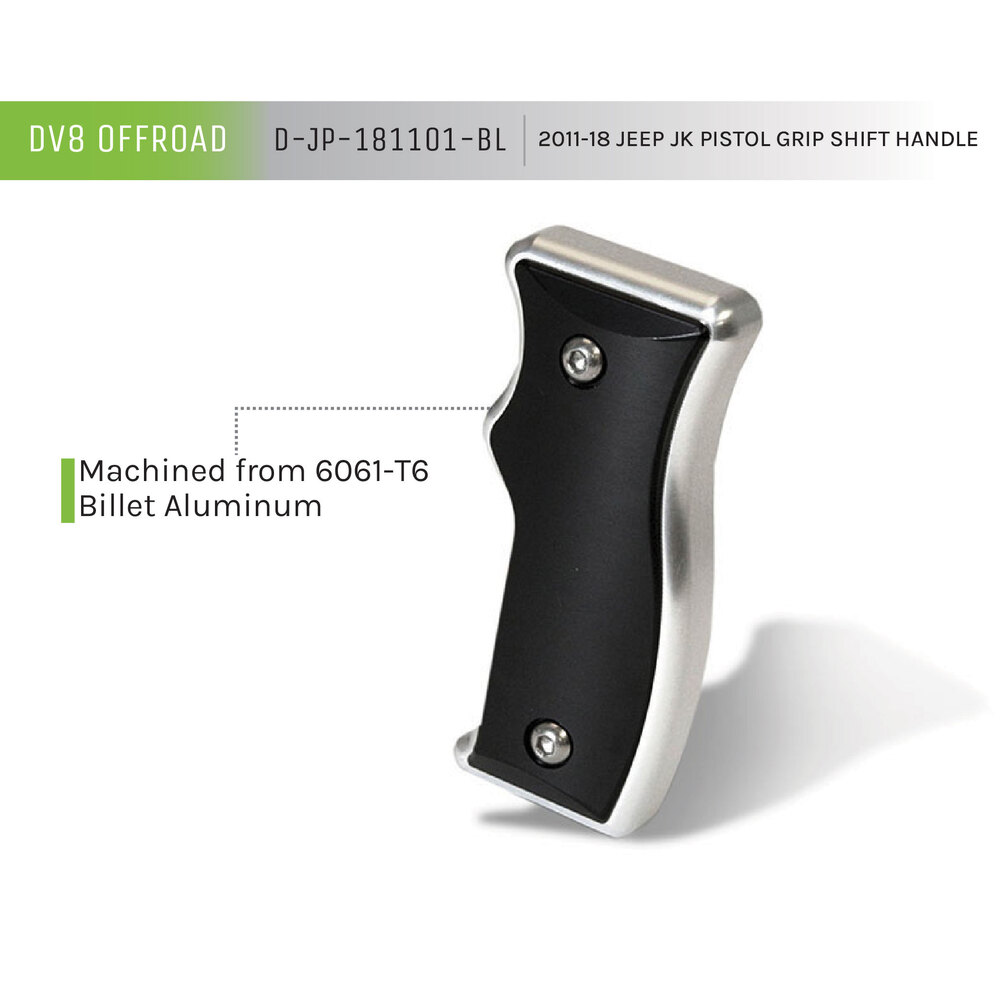 DV8 OFFROAD D-JP-181101-BL 2011-18 JEEP JK PISTOL GRIP SHIFT HANDLE

Machined from 6061-T6 Billet Aluminum